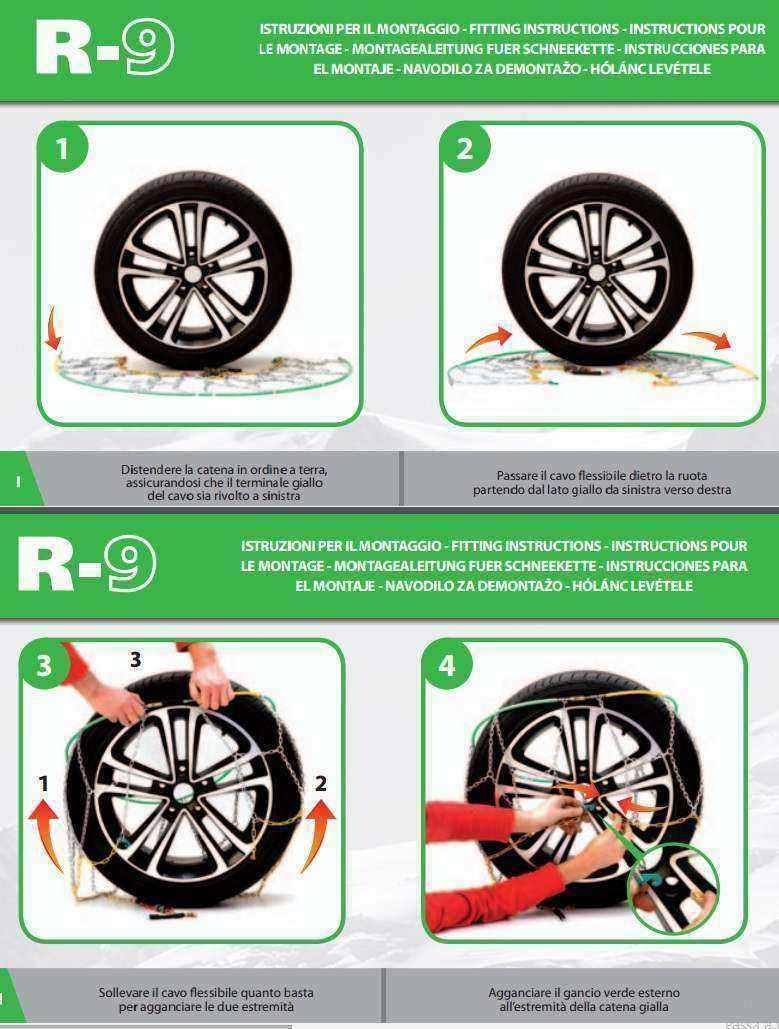 R-9

ISTRUZIONI PER IL MONTAGGIO - FITTING INSTRUCTIONS - INSTRUCTIONS POUR LE MONTAGE - MONTAGEALEITUNG FUER SCHNEEKETTE - INSTRUCCIONES PARA EL MONTAJE - NAVODILO ZA DEMONTAŽO - HÓLÁNC LEVÉTELE

1

2

I

Distendere la catena in ordine a terra, assicurandosi che il terminale giallo del cavo sia rivolto a sinistra

Passare il cavo flessibile dietro la ruota partendo dal lato giallo da sinistra verso destra

R-9

ISTRUZIONI PER IL MONTAGGIO - FITTING INSTRUCTIONS - INSTRUCTIONS POUR LE MONTAGE - MONTAGEALEITUNG FUER SCHNEEKETTE - INSTRUCCIONES PARA EL MONTAJE - NAVODILO ZA DEMONTAŽO - HÓLÁNC LEVÉTELE

3

3

1

2

4

I

Sollevare il cavo flessibile quanto basta per agganciare le due estremità

Agganciare il gancio verde esterno all'estremità della catena gialla